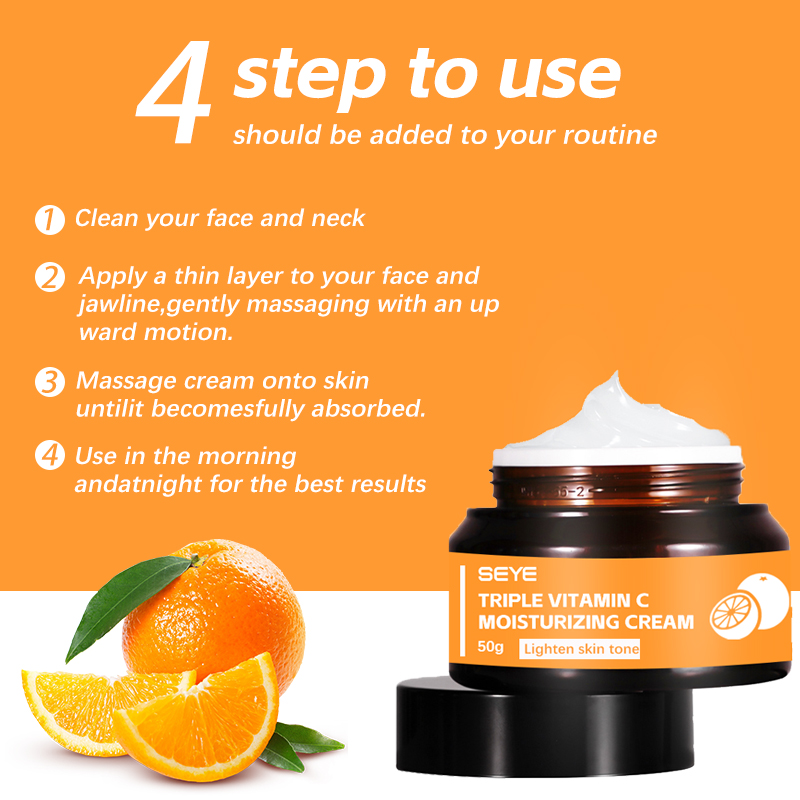 4 step to use
should be added to your routine

1 Clean your face and neck

2 Apply a thin layer to your face and jawline,gently massaging with an up ward motion.

3 Massage cream onto skin untilit becomesfully absorbed.

4 Use in the morning andatnight for the best results

SEYE
TRIPLE VITAMIN C
MOISTURIZING CREAM
50g Lighten skin tone